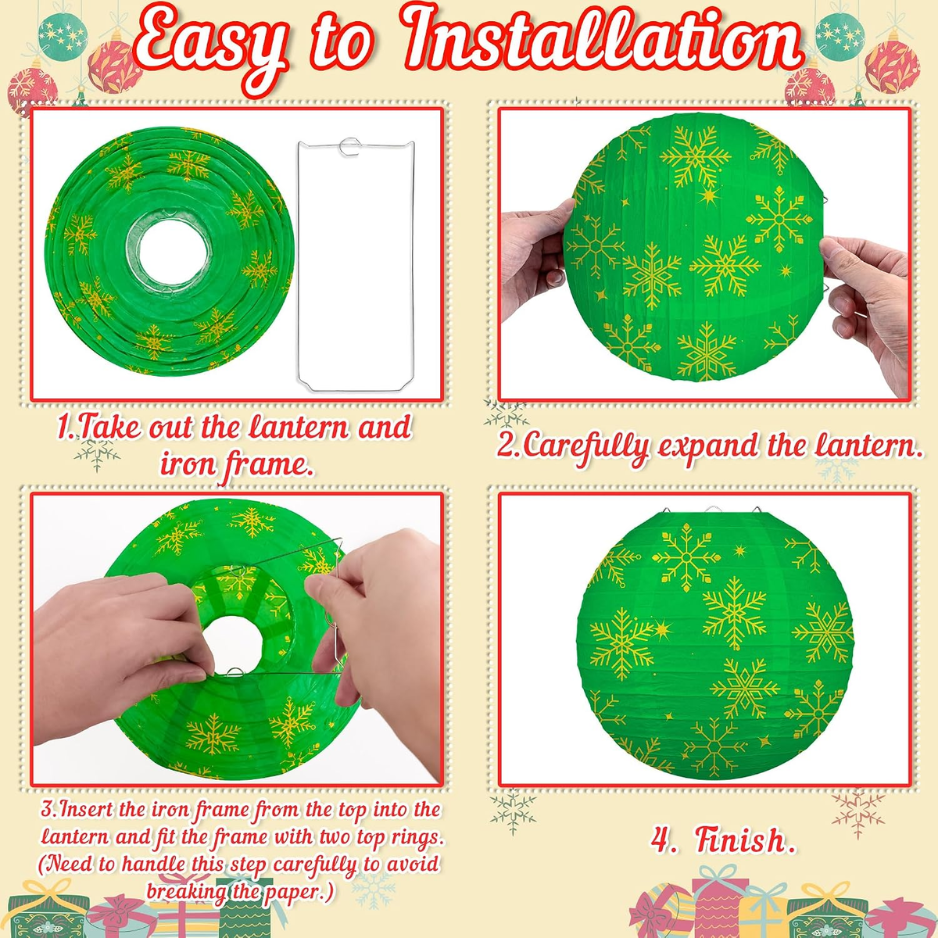 Easy to Installation

1.Take out the lantern and iron frame.

2.Carefully expand the lantern.

3.Insert the iron frame from the top into the lantern and fit the frame with two top rings. (Need to handle this step carefully to avoid breaking the paper.)

4. Finish.