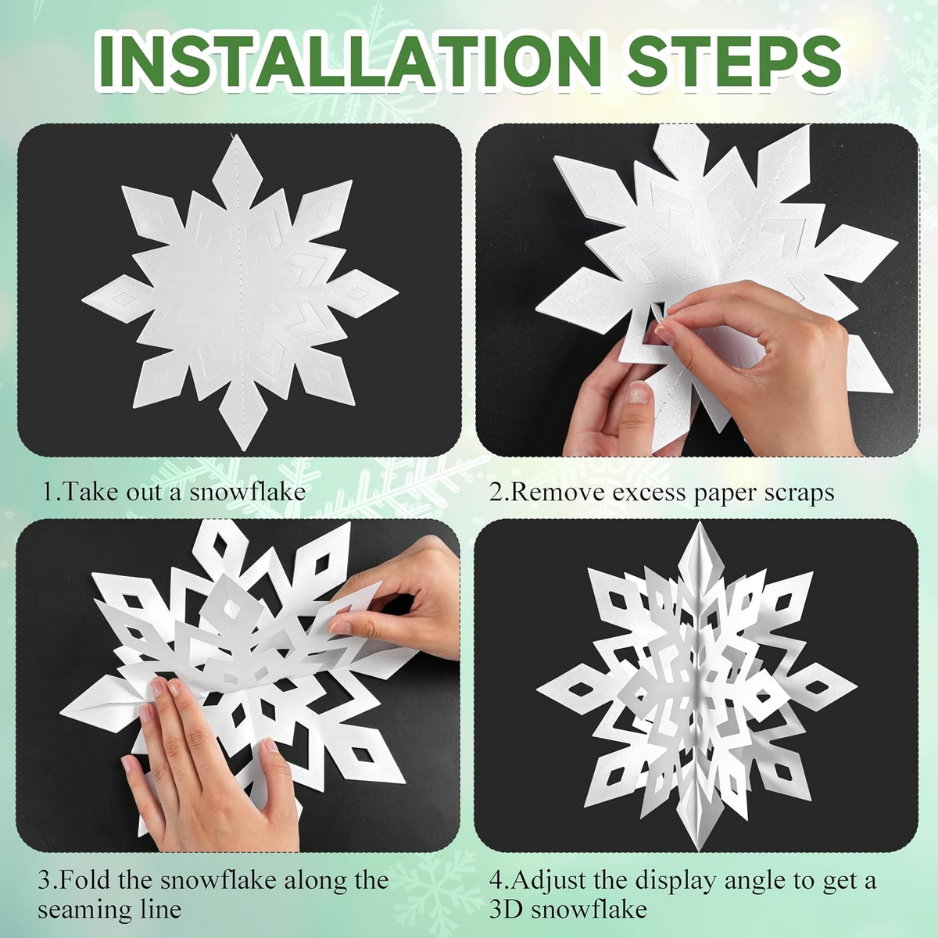 INSTALLATION STEPS

1.Take out a snowflake

2.Remove excess paper scraps

3.Fold the snowflake along the seaming line

4.Adjust the display angle to get a 3D snowflake